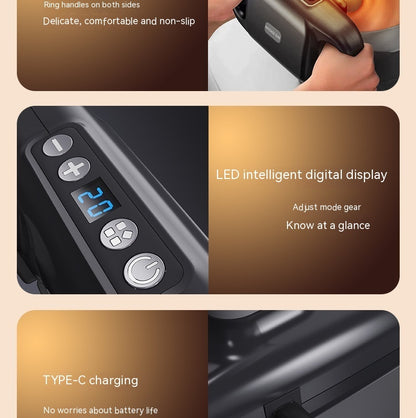 Ring handles on both sides

Delicate, comfortable and non-slip

20

LED intelligent digital display

Adjust mode gear

Know at a glance

TYPE-C charging

No worries about battery life